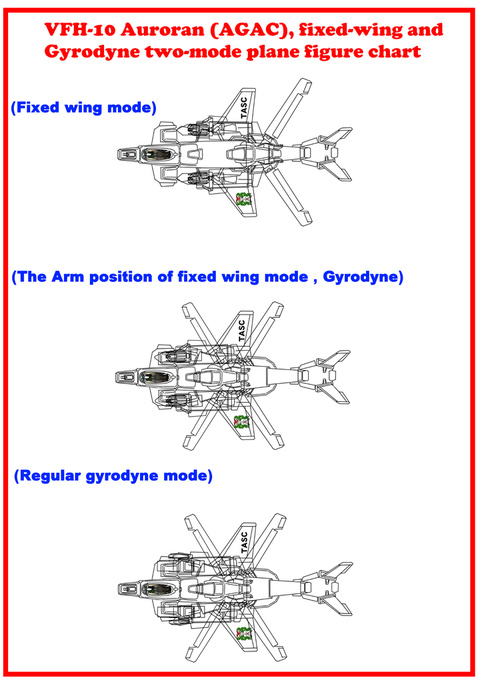 VFH-10 Auroran (AGAC), fixed-wing and Gyrodyne two-mode plane figure chart

(Fixed wing mode)

TASC

(The Arm position of fixed wing mode , Gyrodyne)

TASC

(Regular gyrodyne mode)

TASC