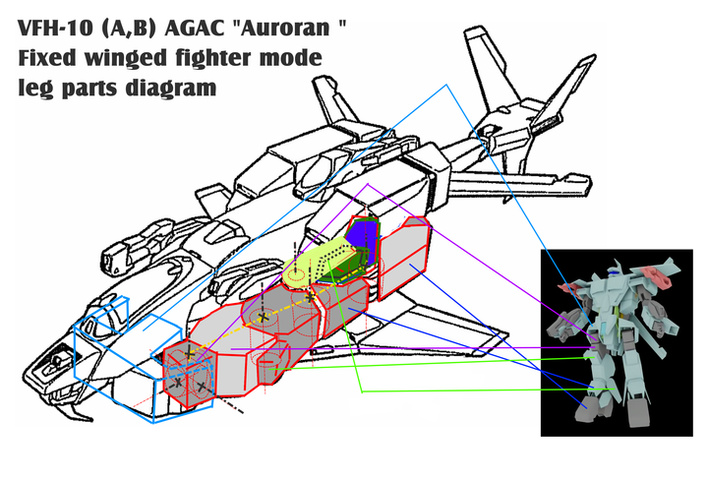 VFH-10 (A,B) AGAC "Auroran "
Fixed winged fighter mode
leg parts diagram